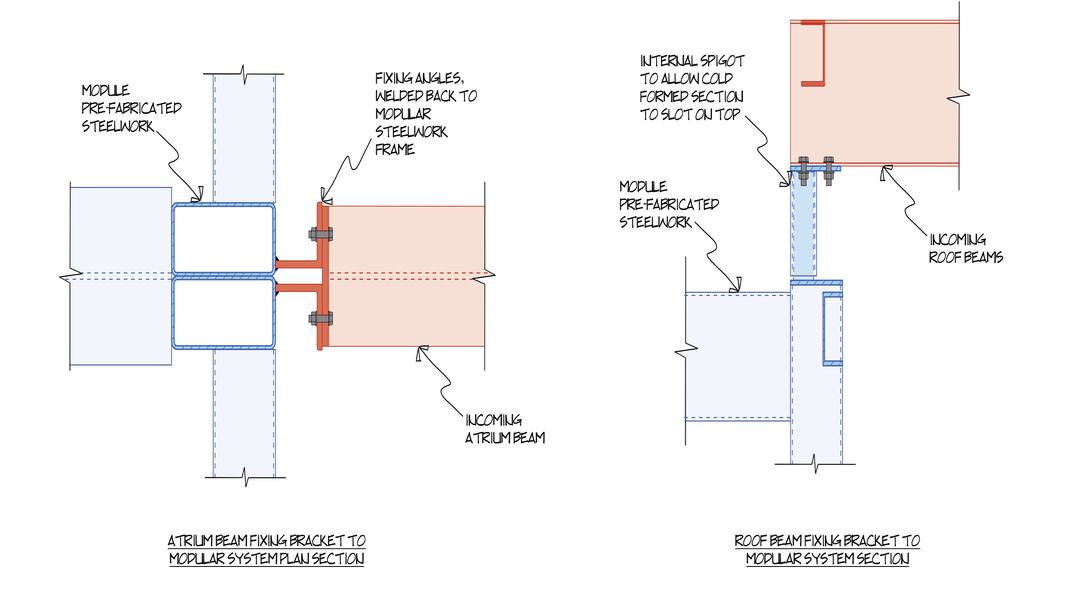 MODULE PRE-FABRICATED STEELWORK

FIXING ANGLES, WELDED BACK TO MODULAR STEELWORK FRAME

INCOMING ATRIUM BEAM

ATRIUM BEAM FIXING BRACKET TO MODULAR SYSTEM PLAN SECTION

INTERNAL SPIGOT TO ALLOW COLD FORMED SECTION TO SLOT ON TOP

MODULE PRE-FABRICATED STEELWORK

INCOMING ROOF BEAMS

ROOF BEAM FIXING BRACKET TO MODULAR SYSTEM SECTION